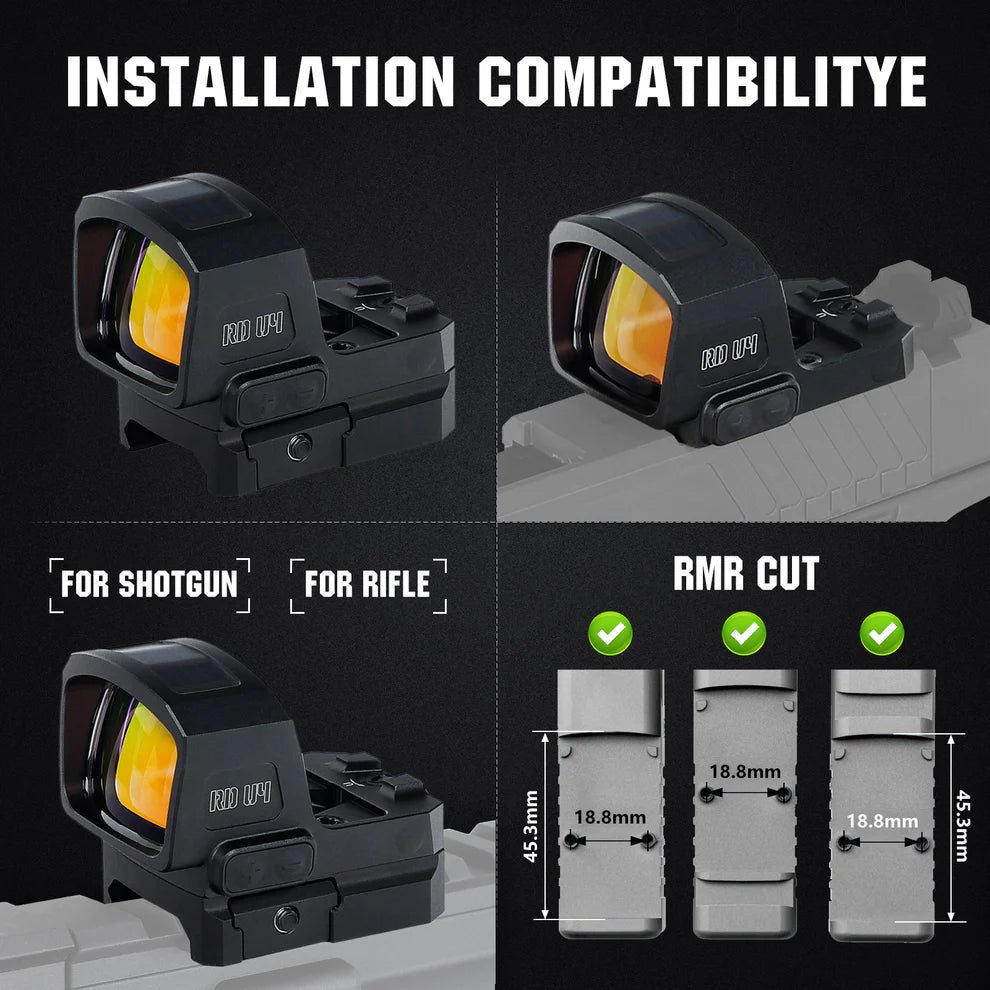 INSTALLATION COMPATIBILITYE

RD W4

RD W4

FOR SHOTGUN

FOR RIFLE

RD W4

RMR CUT

45.3mm

18.8mm

18.8mm

18.8mm

45.3mm